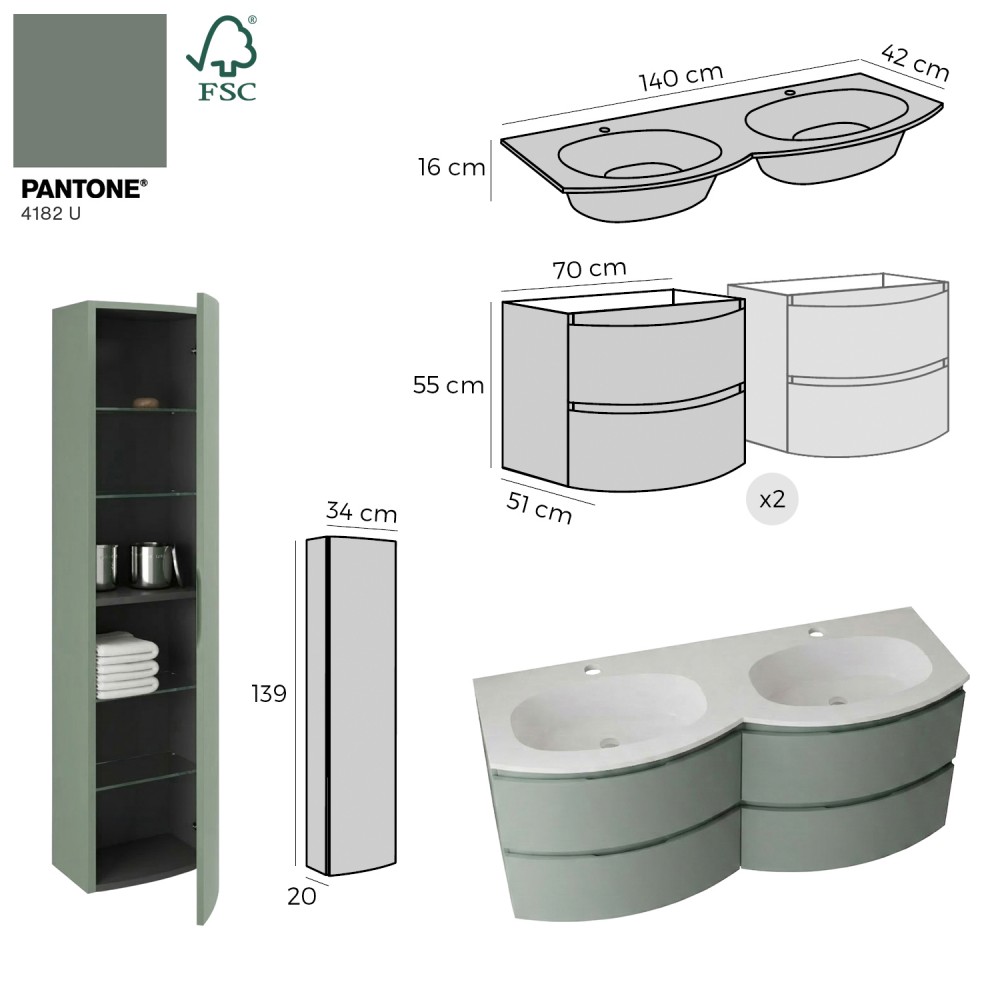 FSC

PANTONE®
4182 U

140 cm
42 cm
16 cm

70 cm
55 cm
51 cm
x2

34 cm
139
20