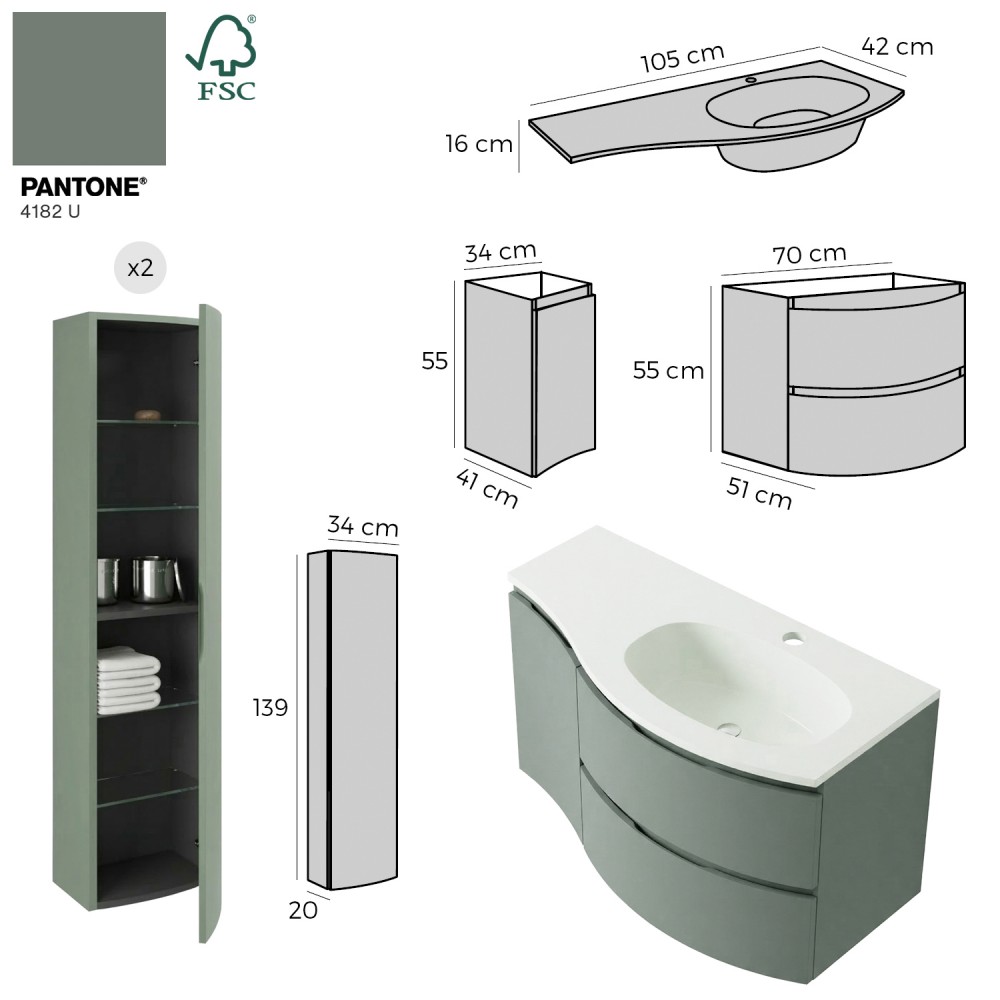 FSC

PANTONE®
4182 U

105 cm
42 cm
16 cm

x2

34 cm
55
41 cm

70 cm
55 cm
51 cm

34 cm
139
20